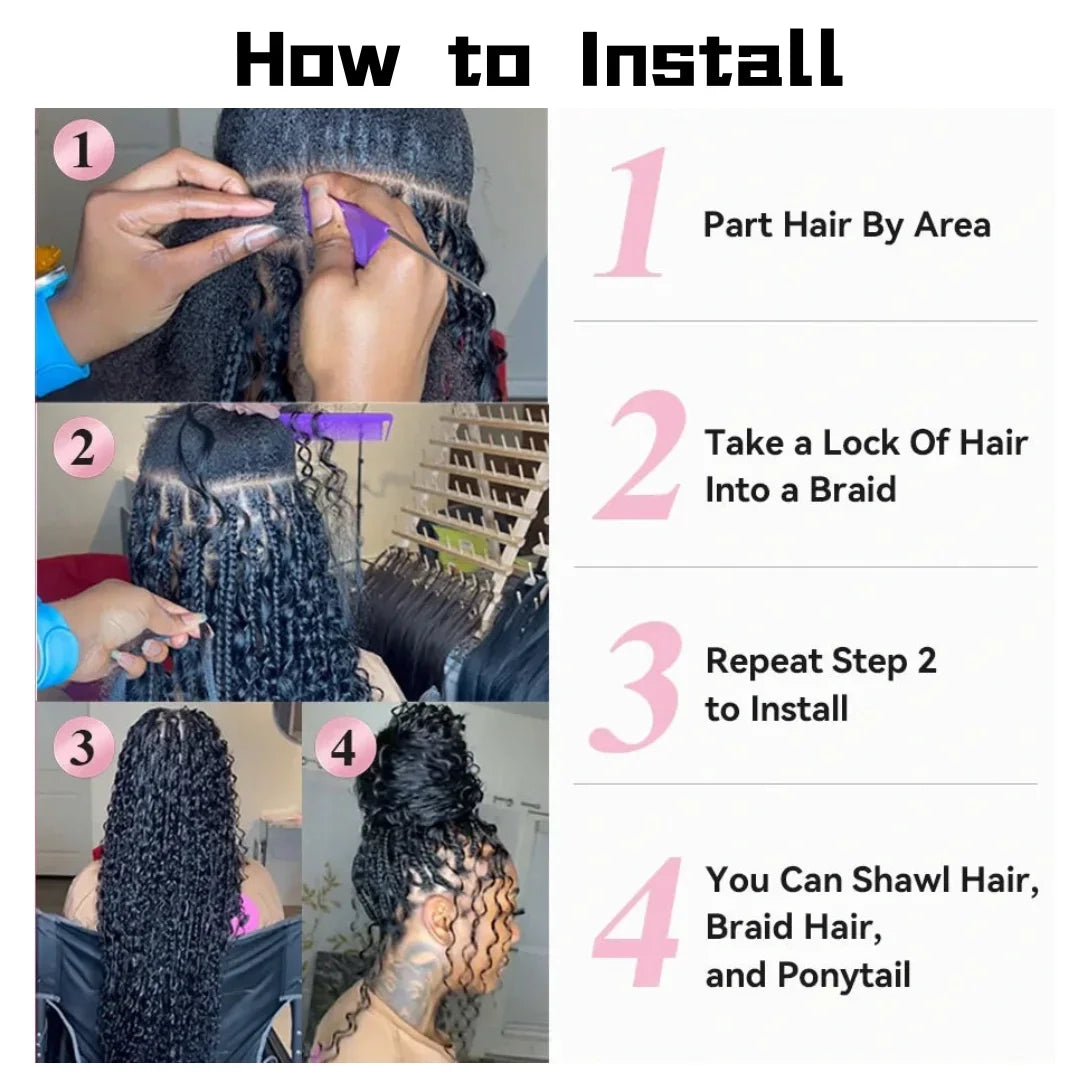 How to Install

1

2

3

4

1 Part Hair By Area

2 Take a Lock Of Hair Into a Braid

3 Repeat Step 2 to Install

4 You Can Shawl Hair, Braid Hair, and Ponytail